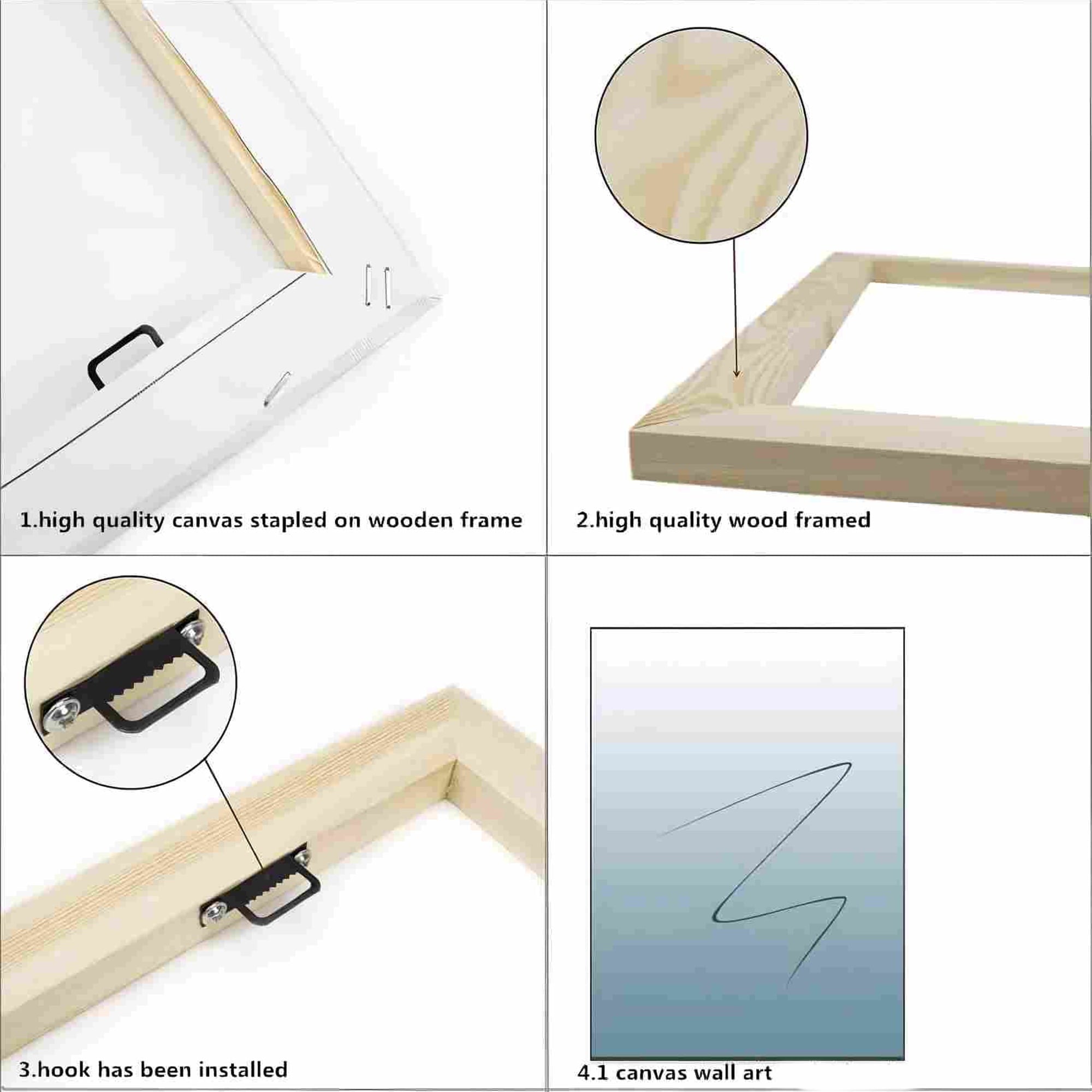 1.high quality canvas stapled on wooden frame

2.high quality wood framed

3.hook has been installed

4.1 canvas wall art