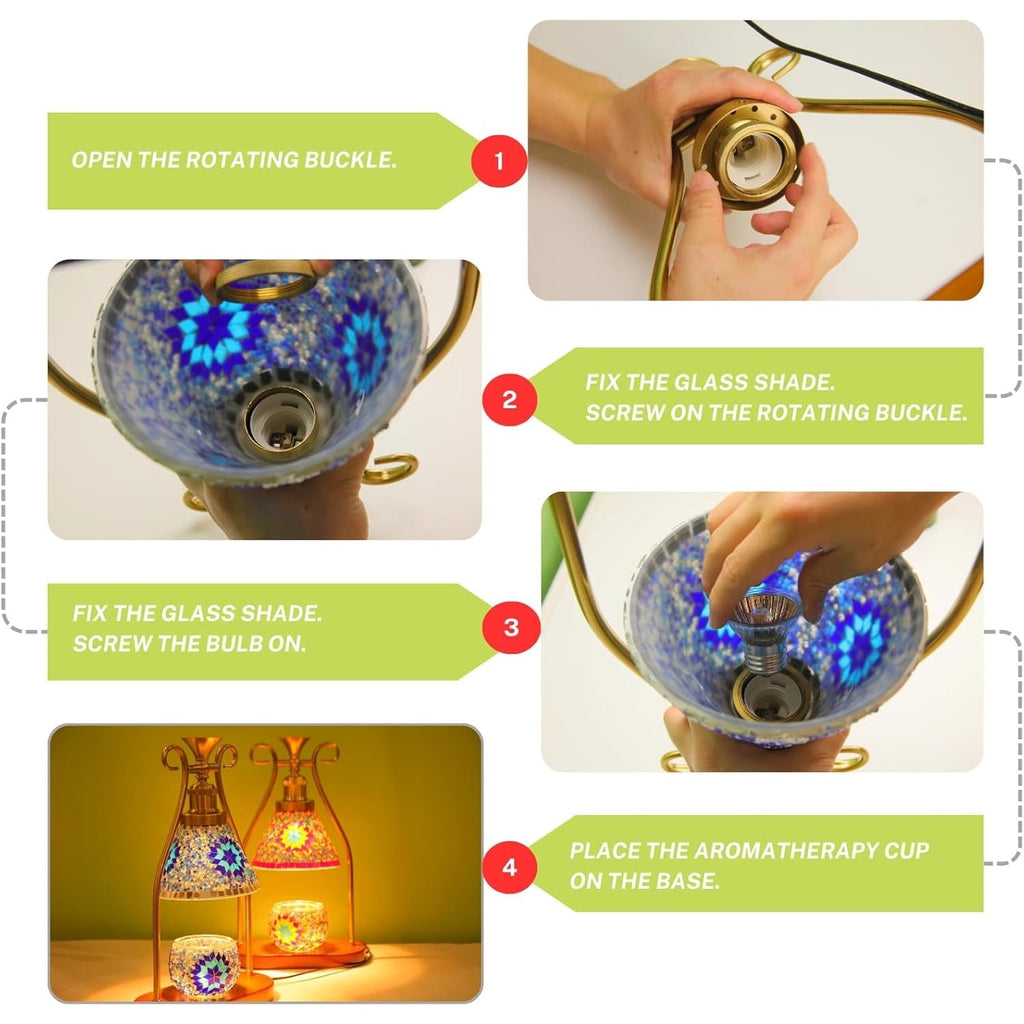 OPEN THE ROTATING BUCKLE.

1

2

FIX THE GLASS SHADE.
SCREW ON THE ROTATING BUCKLE.

FIX THE GLASS SHADE.
SCREW THE BULB ON.

3

4

PLACE THE AROMATHERAPY CUP ON THE BASE.